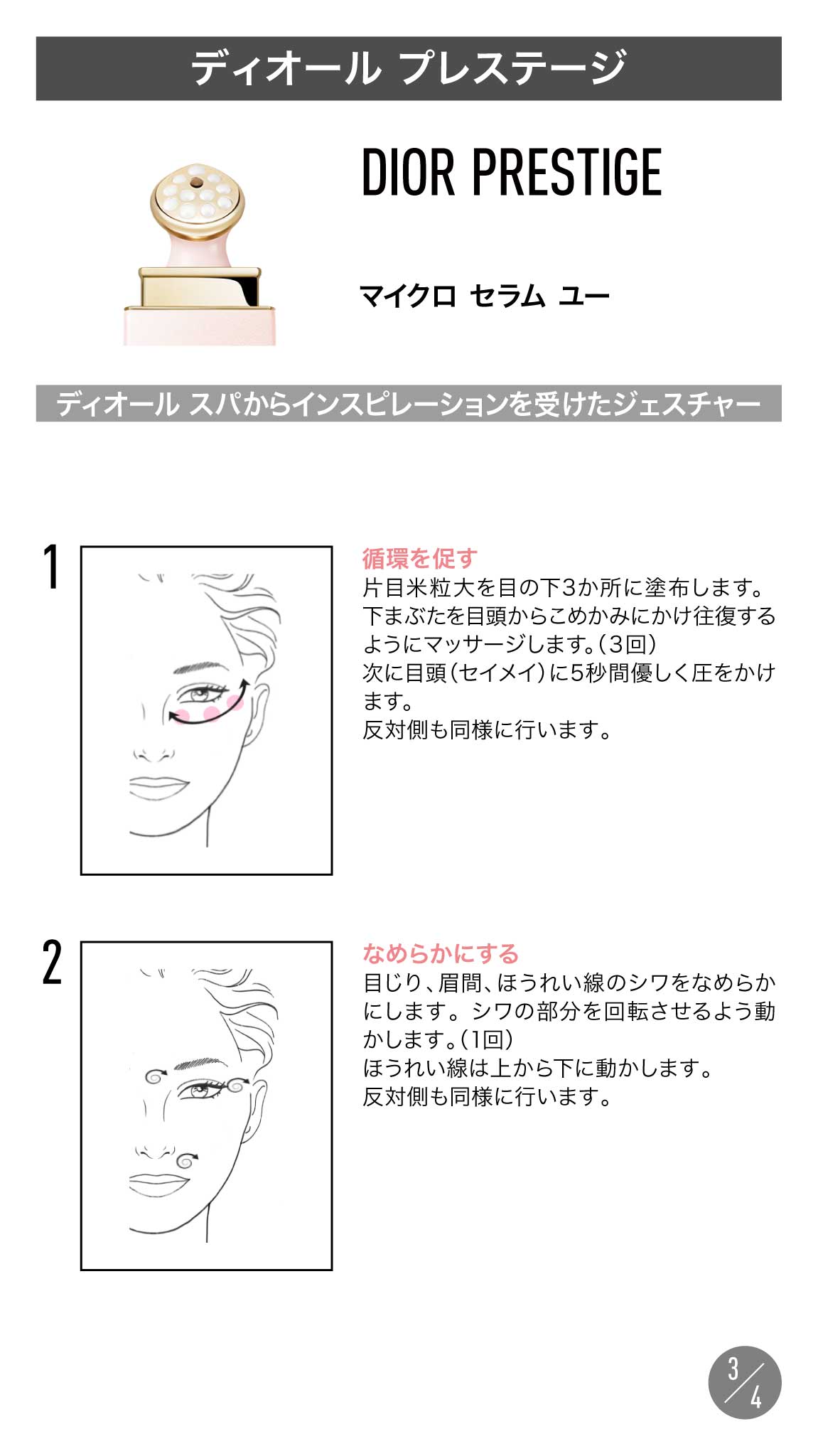 ディオール プレステージ

DIOR PRESTIGE

マイクロ セラム ユー

ディオール スパからインスピレーションを受けたジェスチャー

1

循環を促す
片目米粒大を目の下3か所に塗布します。下まぶたを目頭からこめかみにかけ往復するようにマッサージします。(3回)
次に目頭(セイメイ)に5秒間優しく圧をかけます。
反対側も同様に行います。

2

なめらかにする
目じり、眉間、ほうれい線のシワをなめらかにします。シワの部分を回転させるよう動かします。(1回)
ほうれい線は上から下に動かします。
反対側も同様に行います。

3/4